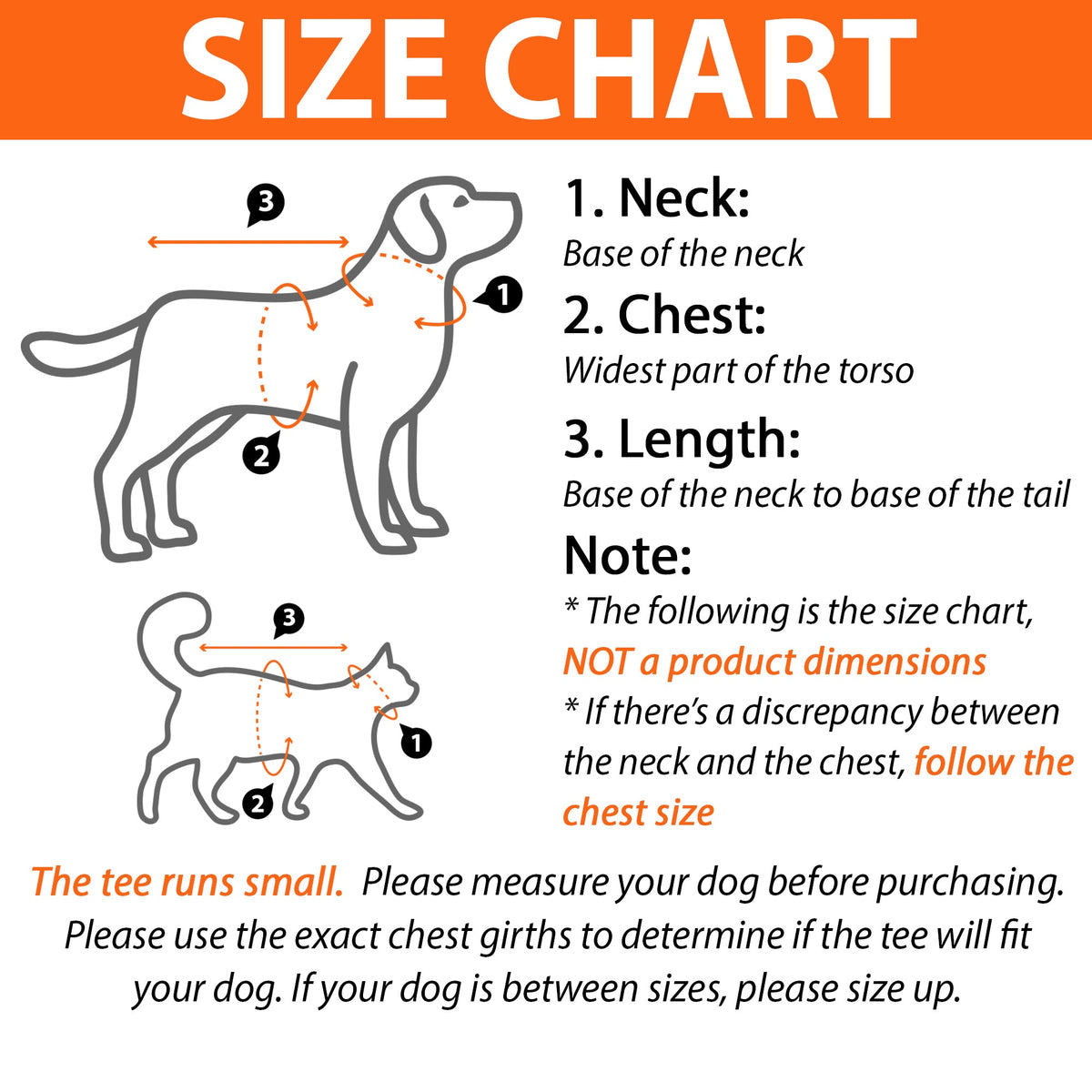 SIZE CHART

3

1

2

3

1

2

1. Neck:
Base of the neck

2. Chest:
Widest part of the torso

3. Length:
Base of the neck to base of the tail

Note:
* The following is the size chart, NOT a product dimensions
* If there's a discrepancy between the neck and the chest, follow the chest size

The tee runs small. Please measure your dog before purchasing. Please use the exact chest girths to determine if the tee will fit your dog. If your dog is between sizes, please size up.